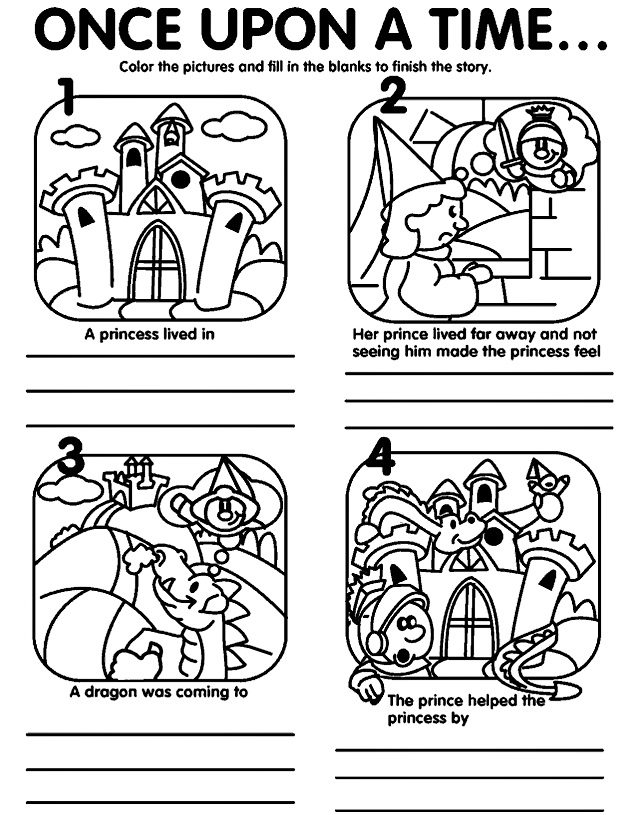 ONCE UPON A TIME...

Color the pictures and fill in the blanks to finish the story.

1

A princess lived in

2

Her prince lived far away and not seeing him made the princess feel

3

A dragon was coming to

4

The prince helped the princess by